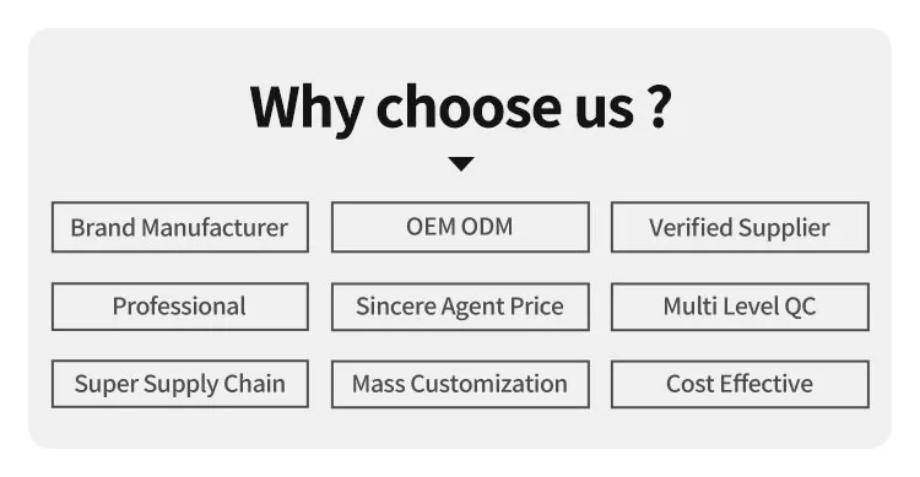 Why choose us ?

Brand Manufacturer
OEM ODM
Verified Supplier
Professional
Sincere Agent Price
Multi Level QC
Super Supply Chain
Mass Customization
Cost Effective